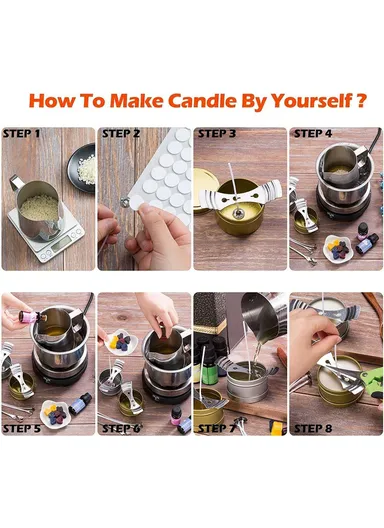 How To Make Candle By Yourself ?

STEP 1

STEP 2

STEP 3

STEP 4

STEP 5

STEP 6

STEP 7

STEP 8