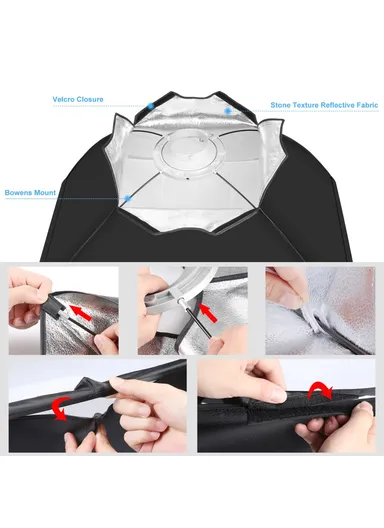 Velcro Closure

Stone Texture Reflective Fabric

Bowens Mount