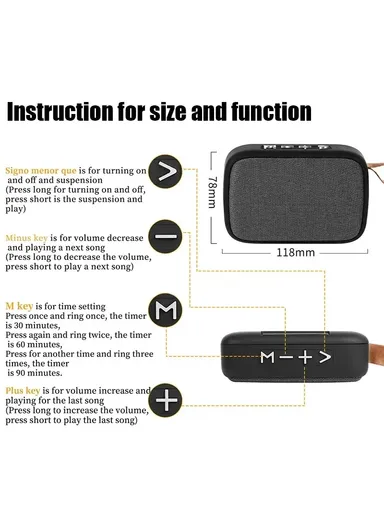 Instruction for size and function

Signo menor que is for turning on and off and suspension
(Press long for turning on and off, press short is the suspension and play)

>

Minus key is for volume decrease and playing a next song
(Press long to decrease the volume, press short to play a next song)

—

M key is for time setting
Press once and ring once, the timer is 30 minutes,
Press again and ring twice, the timer is 60 minutes,
Press for another time and ring three times, the timer is 90 minutes.

M

Plus key is for volume increase and playing for the last song
(Press long to increase the volume, press short to play the last song)

+

78mm

118mm

M — + >