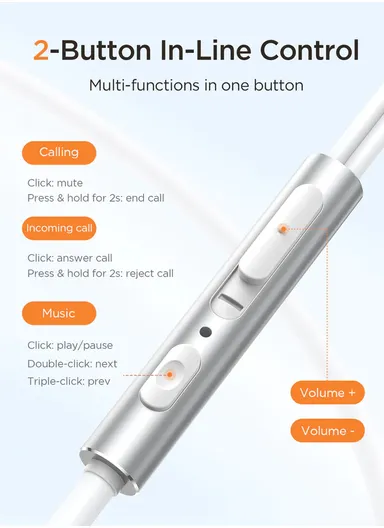 2-Button In-Line Control

Multi-functions in one button

Calling

Click: mute
Press & hold for 2s: end call

Incoming call

Click: answer call
Press & hold for 2s: reject call

Music

Click: play/pause
Double-click: next
Triple-click: prev

Volume +

Volume -