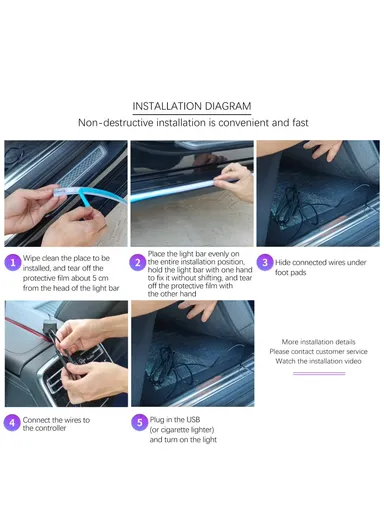 INSTALLATION DIAGRAM

Non-destructive installation is convenient and fast

1 Wipe clean the place to be installed, and tear off the protective film about 5 cm from the head of the light bar

2 Place the light bar evenly on the entire installation position, hold the light bar with one hand to fix it without shifting, and tear off the protective film with the other hand

3 Hide connected wires under foot pads

4 Connect the wires to the controller

5 Plug in the USB (or cigarette lighter) and turn on the light

More installation details
Please contact customer service
Watch the installation video