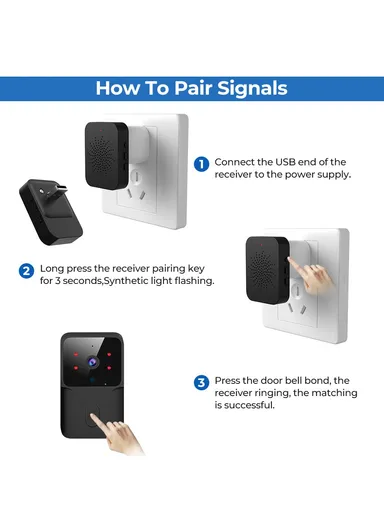 How To Pair Signals

1 Connect the USB end of the receiver to the power supply.

2 Long press the receiver pairing key for 3 seconds,Synthetic light flashing.

3 Press the door bell bond, the receiver ringing, the matching is successful.