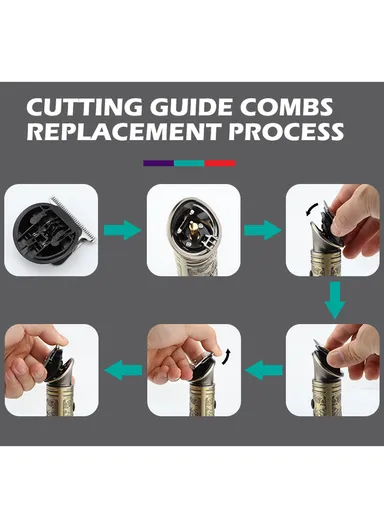 CUTTING GUIDE COMBS
REPLACEMENT PROCESS