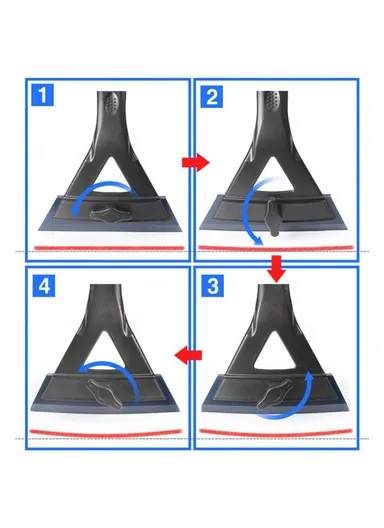 1

2

4

3