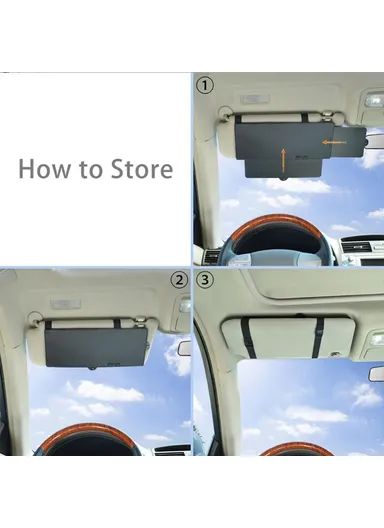 How to Store

①

②

③