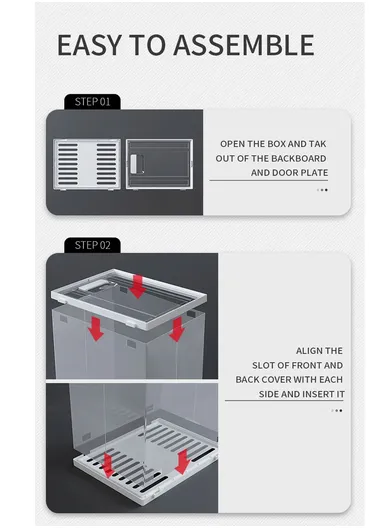 EASY TO ASSEMBLE

STEP 01

OPEN THE BOX AND TAK OUT OF THE BACKBOARD AND DOOR PLATE

STEP 02

ALIGN THE SLOT OF FRONT AND BACK COVER WITH EACH SIDE AND INSERT IT