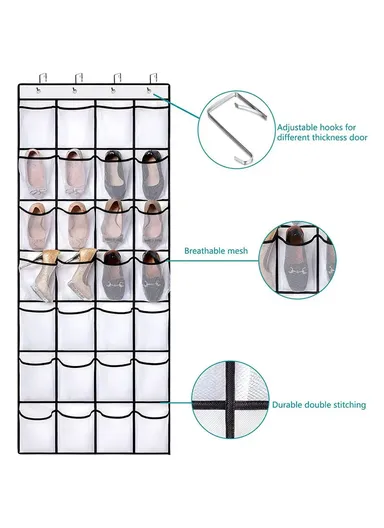 Adjustable hooks for different thickness door

Breathable mesh

Durable double stitching