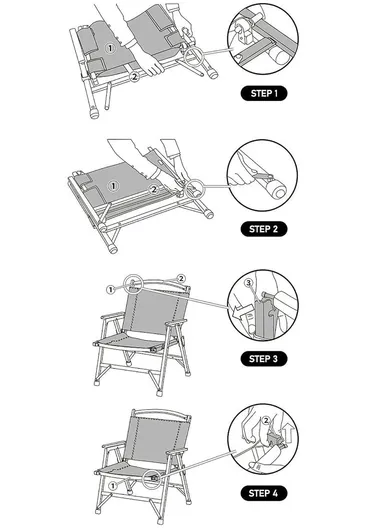 1
2
STEP 1

1
2
STEP 2

1
2
3
STEP 3

1
2
STEP 4