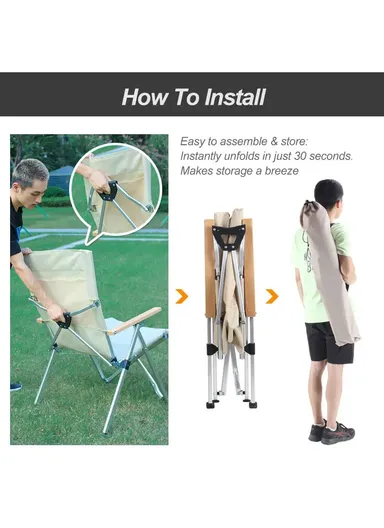 How To Install

Easy to assemble & store:
Instantly unfolds in just 30 seconds.
Makes storage a breeze